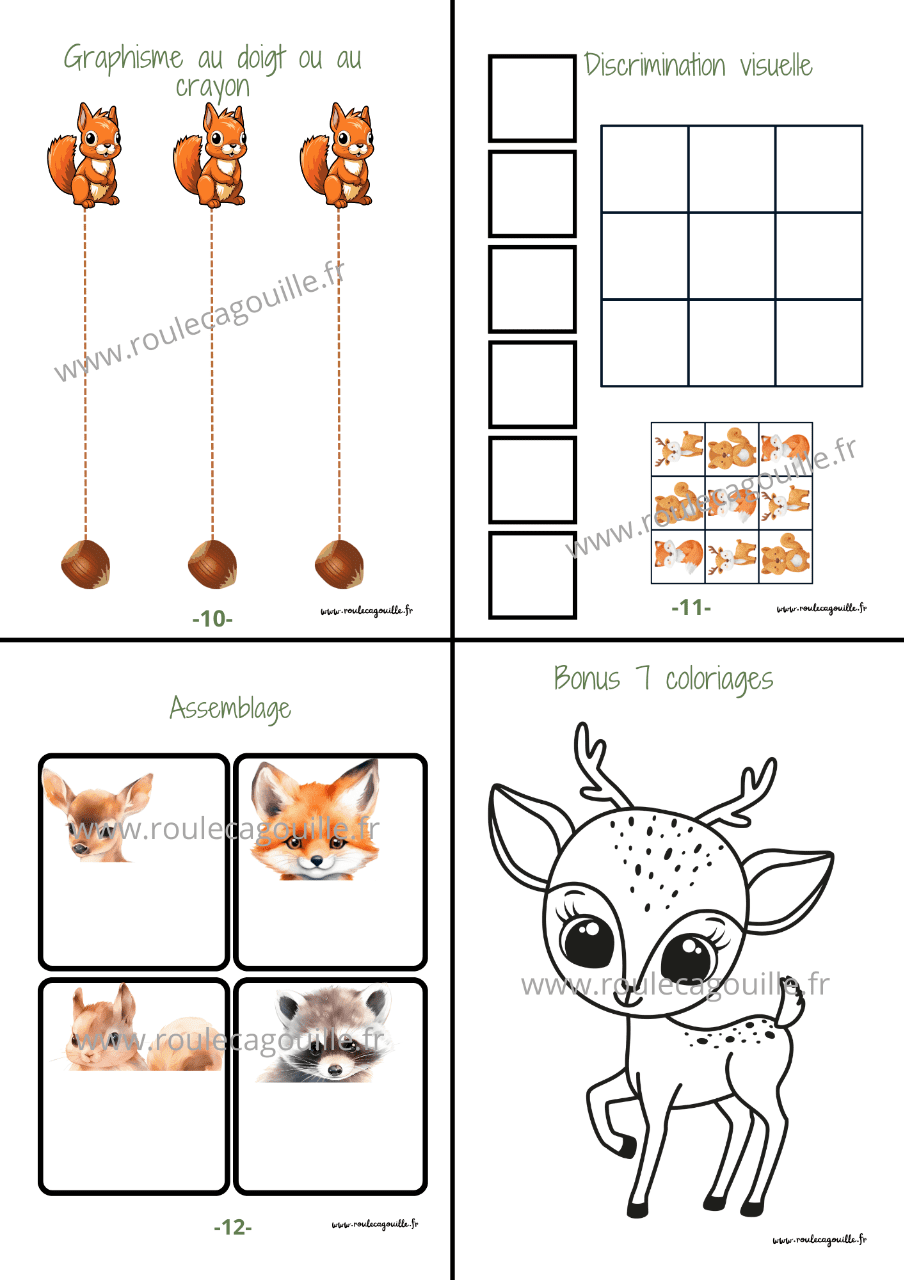 Graphisme au doigt ou au crayon

www.roulecagouille.fr

-10-

www.roulecagouille.fr

Discrimination visuelle

www.roulecagouille.fr

-11-

www.roulecagouille.fr

Assemblage

www.roulecagouille.fr

www.roulecagouille.fr

-12-

www.roulecagouille.fr

Bonus 7 coloriages

www.roulecagouille.fr

www.roulecagouille.fr